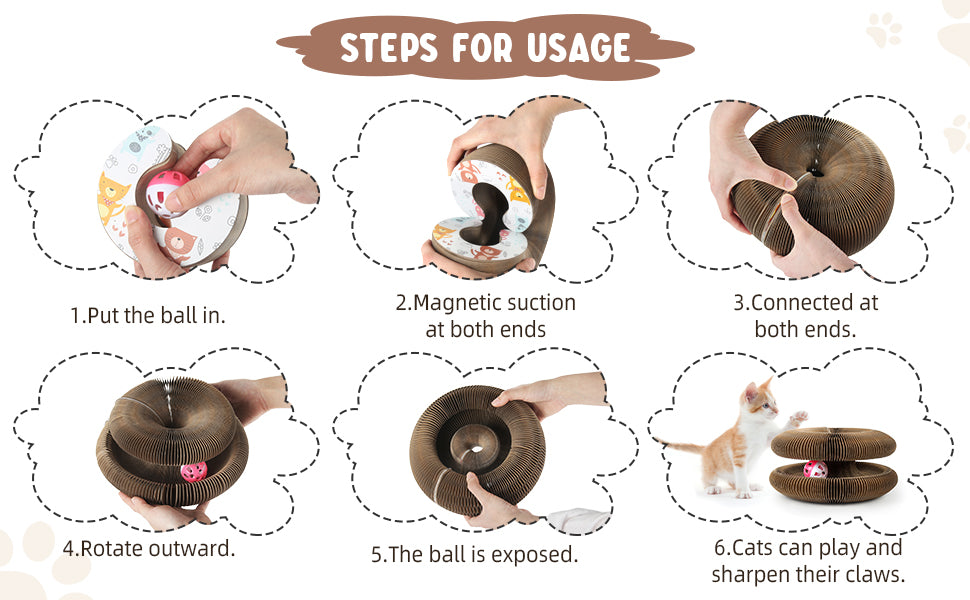 STEPS FOR USAGE

1.Put the ball in.

2.Magnetic suction at both ends

3.Connected at both ends.

4.Rotate outward.

5.The ball is exposed.

6.Cats can play and sharpen their claws.